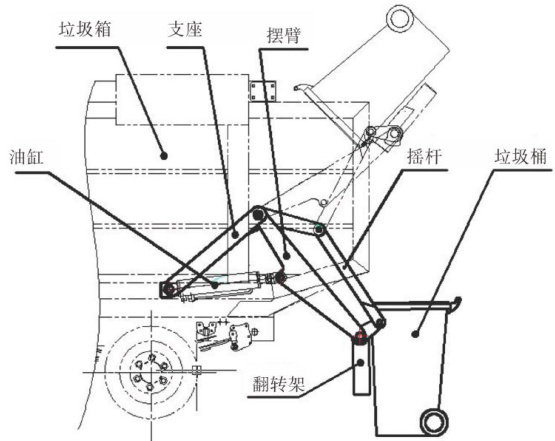 垃圾箱
支座
摆臂
油缸
摇杆
垃圾桶
翻转架