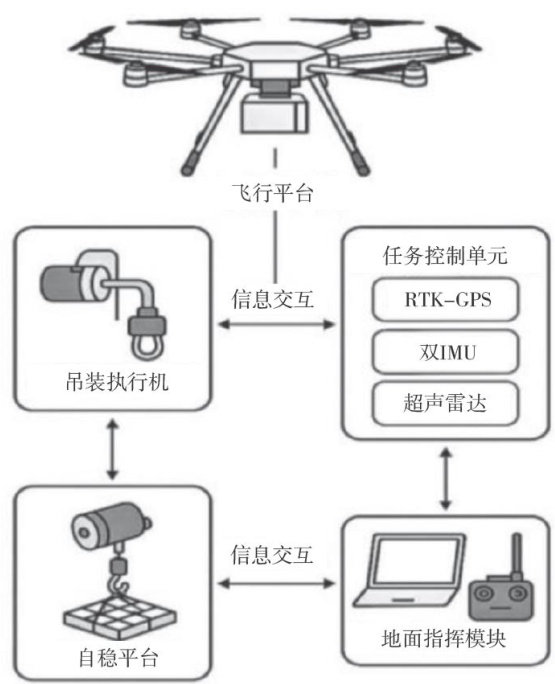 飞行平台

吊装执行机

信息交互

任务控制单元

RTK-GPS

双IMU

超声雷达

自稳平台

信息交互

地面指挥模块