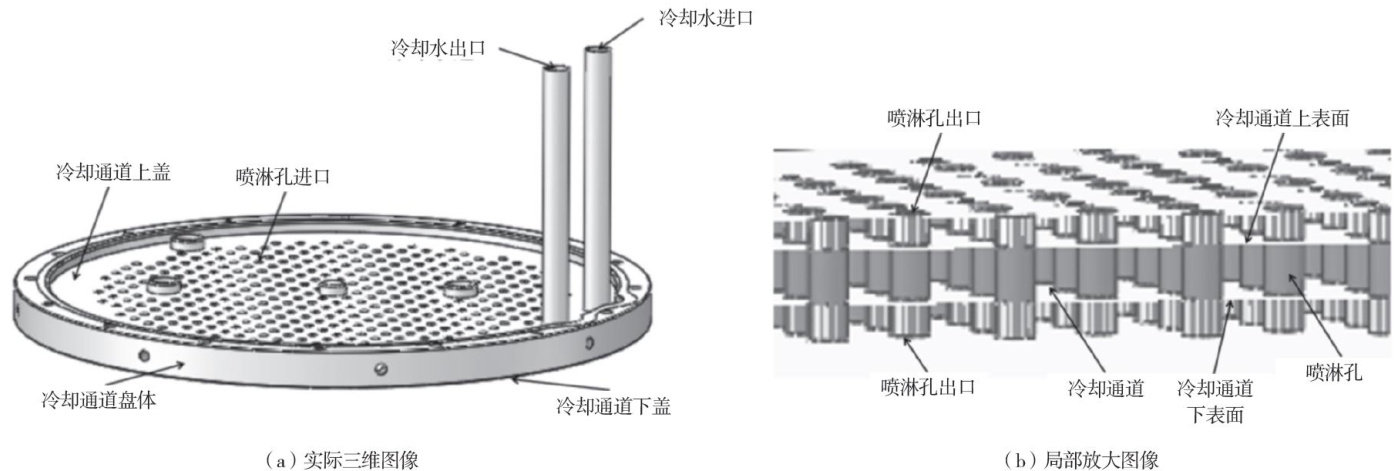 冷却水进口
冷却水出口
冷却通道上盖
喷淋孔进口
冷却通道盘体
冷却通道下盖
（a）实际三维图像

喷淋孔出口
冷却通道上表面
喷淋孔出口
冷却通道
冷却通道下表面
喷淋孔
（b）局部放大图像