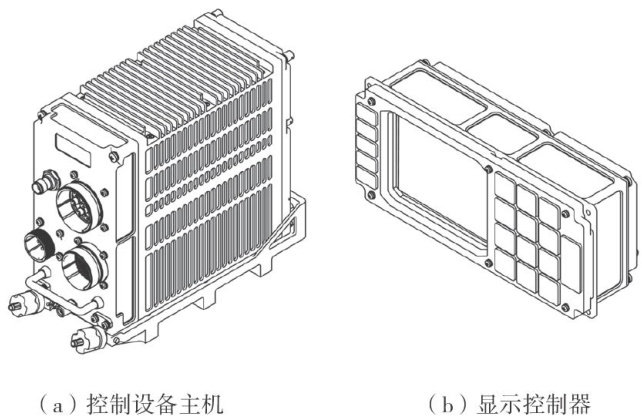 （a）控制设备主机

（b）显示控制器