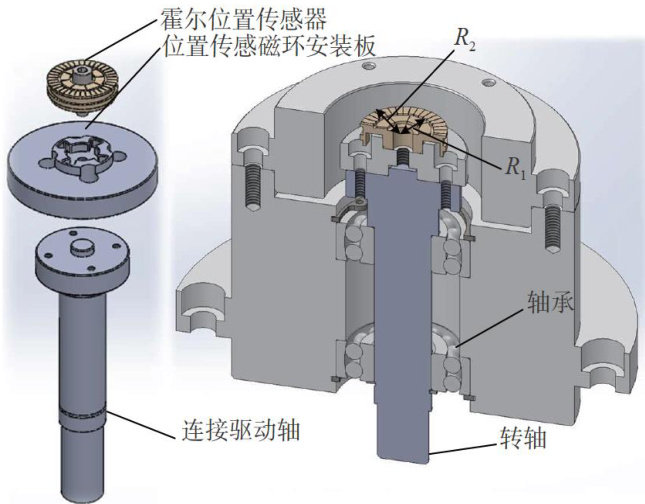 霍尔位置传感器
位置传感磁环安装板
$R_2$
$R_1$
轴承
连接驱动轴
转轴