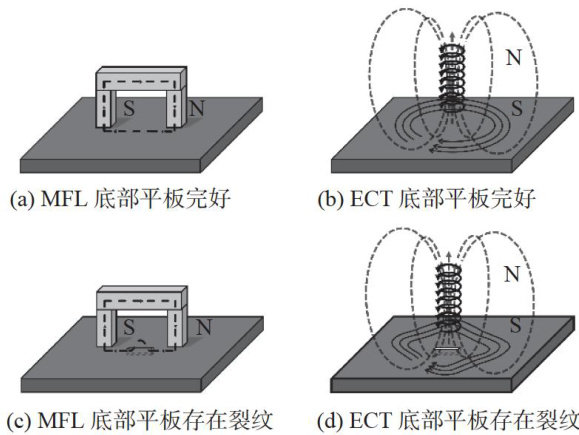 S N

N

S

(a) MFL 底部平板完好

(b) ECT 底部平板完好

S N

N

S

(c) MFL 底部平板存在裂纹

(d) ECT 底部平板存在裂纹