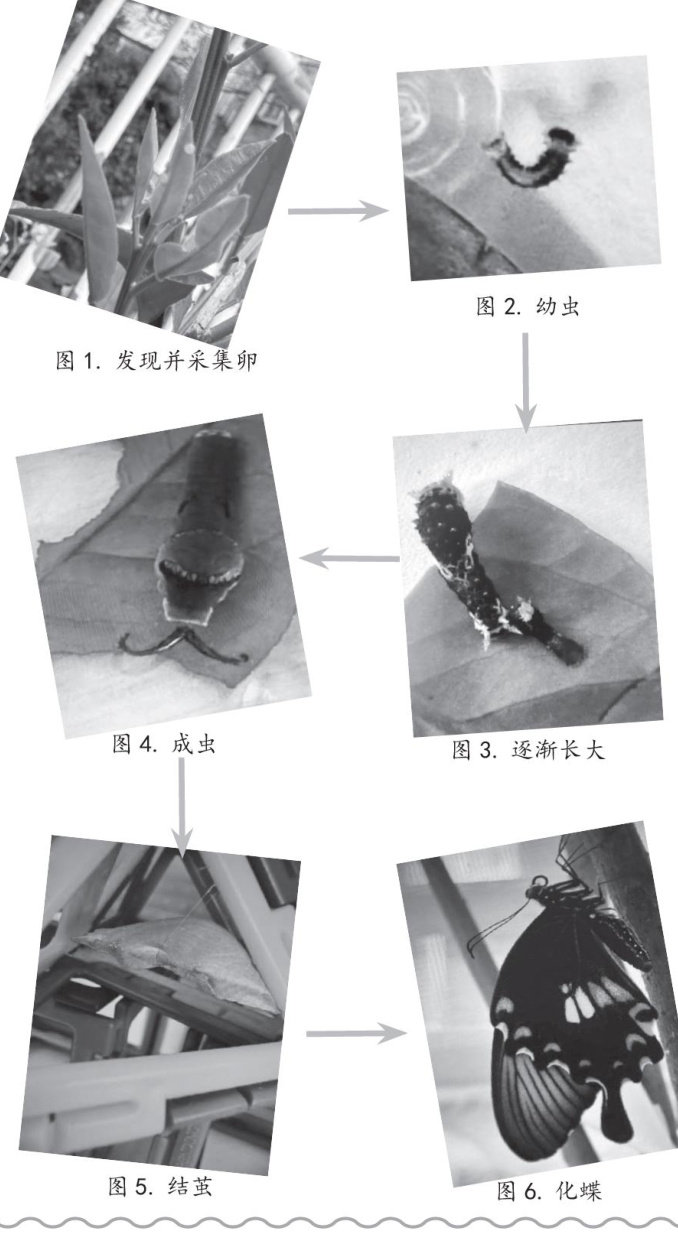 图 1. 发现并采集卵

图 2. 幼虫

图 3. 逐渐长大

图 4. 成虫

图 5. 结茧

图 6. 化蝶