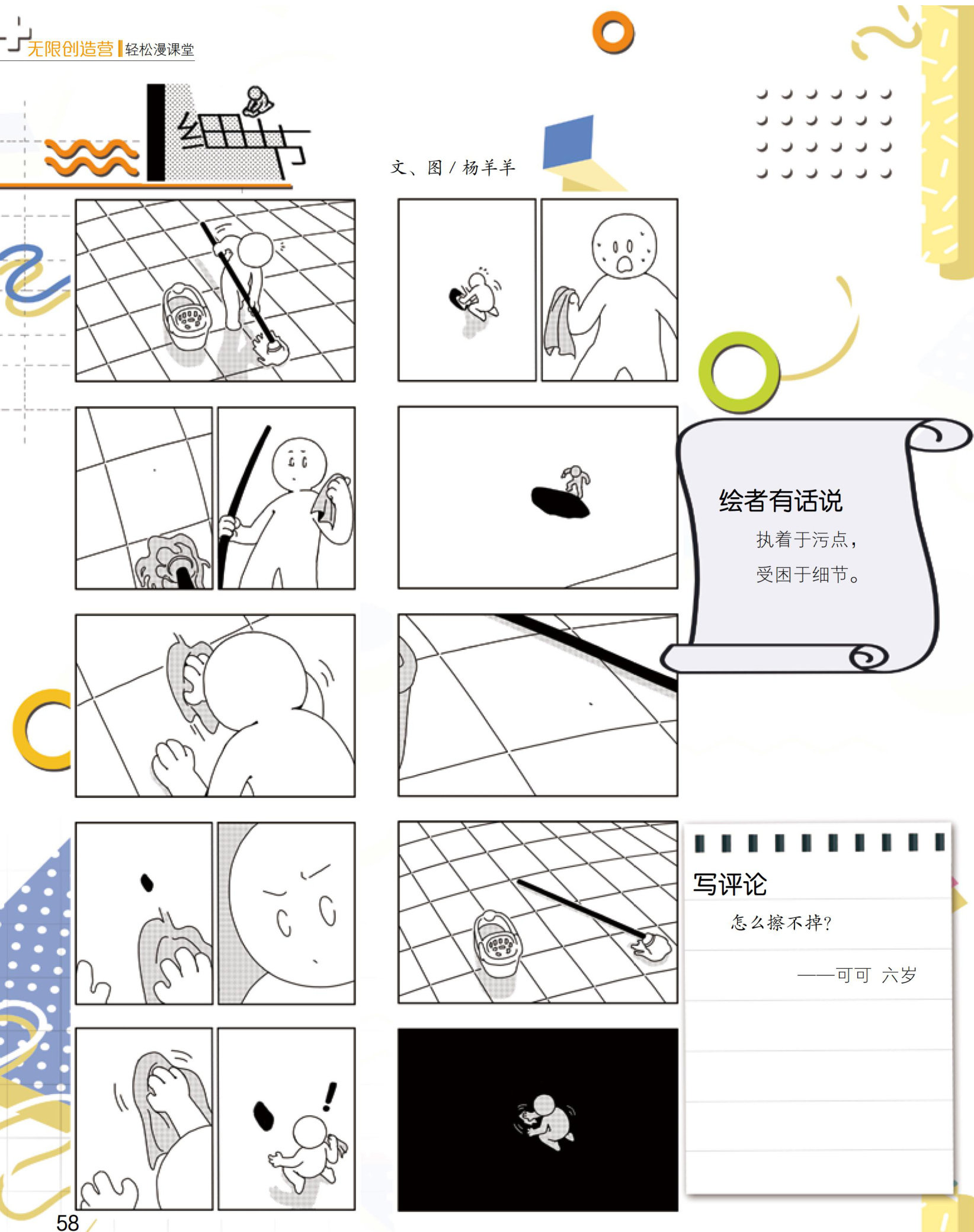 无限创造营 轻松漫课堂

细节

文、图 / 杨羊羊

绘者有话说

执着于污点，

受困于细节。

写评论

怎么擦不掉?

——可可 六岁

58