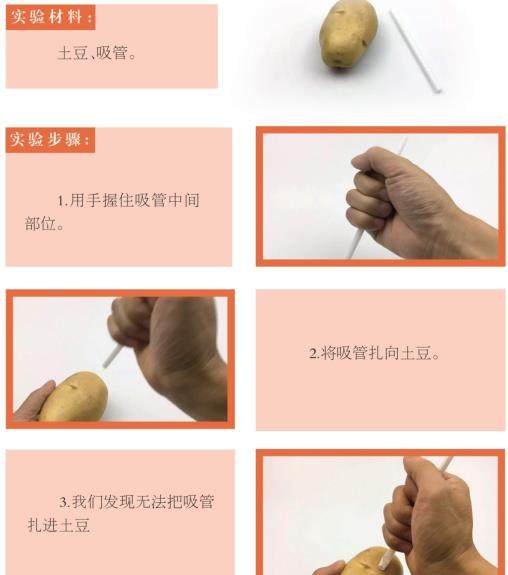 实验材料：

土豆、吸管。

实验步骤：

1.用手握住吸管中间部位。

2.将吸管扎向土豆。

3.我们发现无法把吸管扎进土豆