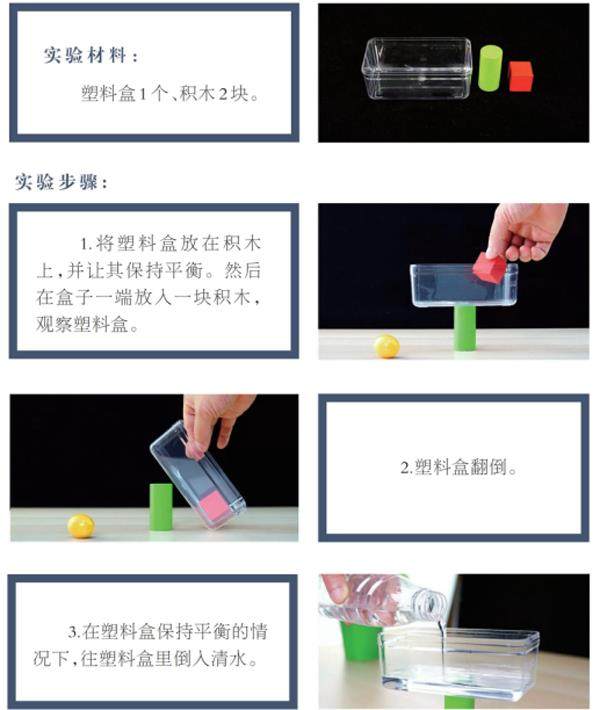 实验材料：

塑料盒1个、积木2块。

实验步骤：

1.将塑料盒放在积木上，并让其保持平衡。然后在盒子一端放入一块积木，观察塑料盒。

2.塑料盒翻倒。

3.在塑料盒保持平衡的情况下，往塑料盒里倒入清水。