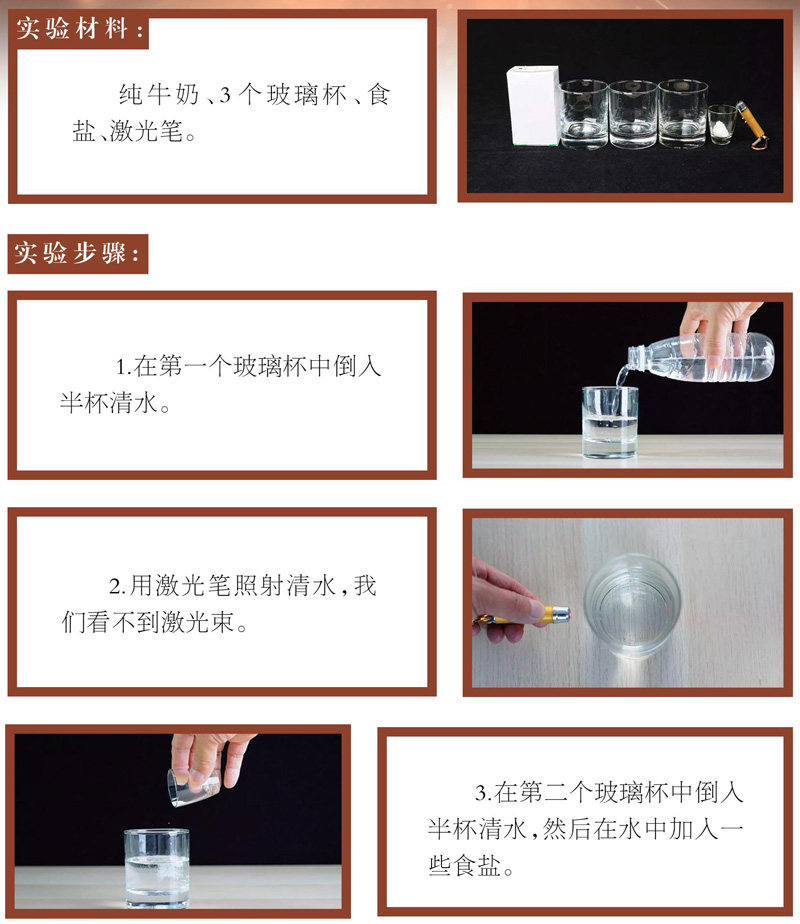 实验材料：

纯牛奶、3个玻璃杯、食盐、激光笔。

实验步骤：

1.在第一个玻璃杯中倒入半杯清水。

2.用激光笔照射清水，我们看不到激光束。

3.在第二个玻璃杯中倒入半杯清水，然后在水中加入一些食盐。