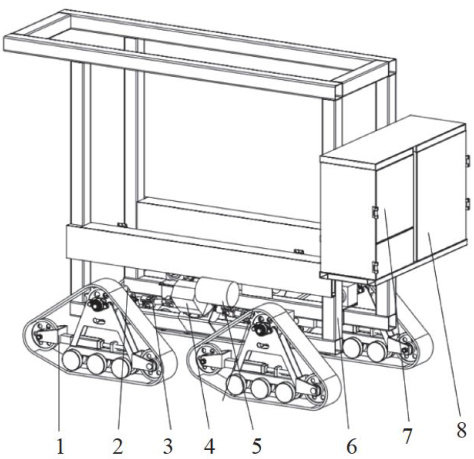 1 2 3 4 5 6 7 8