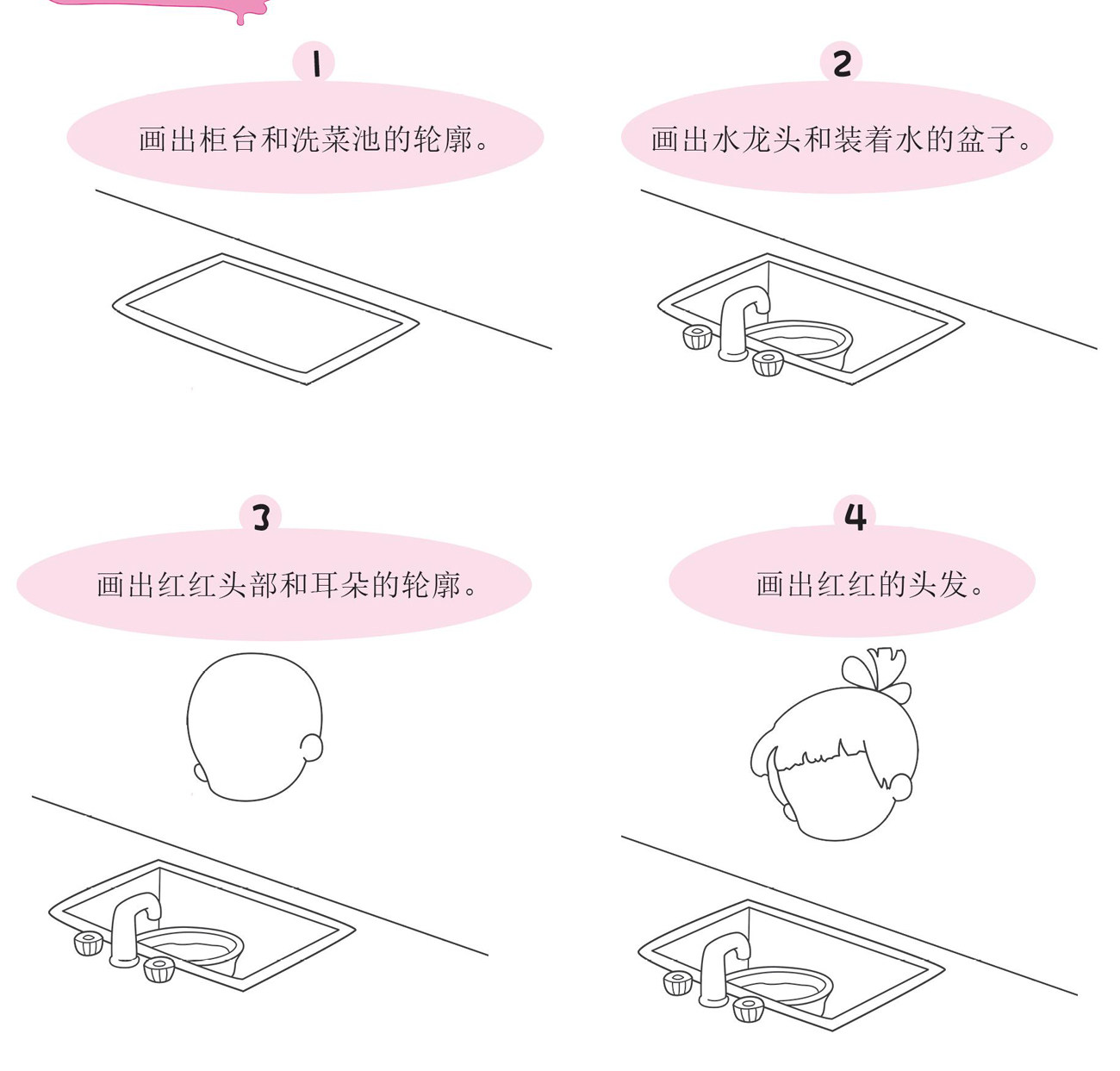 1
画出柜台和洗菜池的轮廓。

2
画出水龙头和装着水的盆子。

3
画出红红头部和耳朵的轮廓。

4
画出红红的头发。