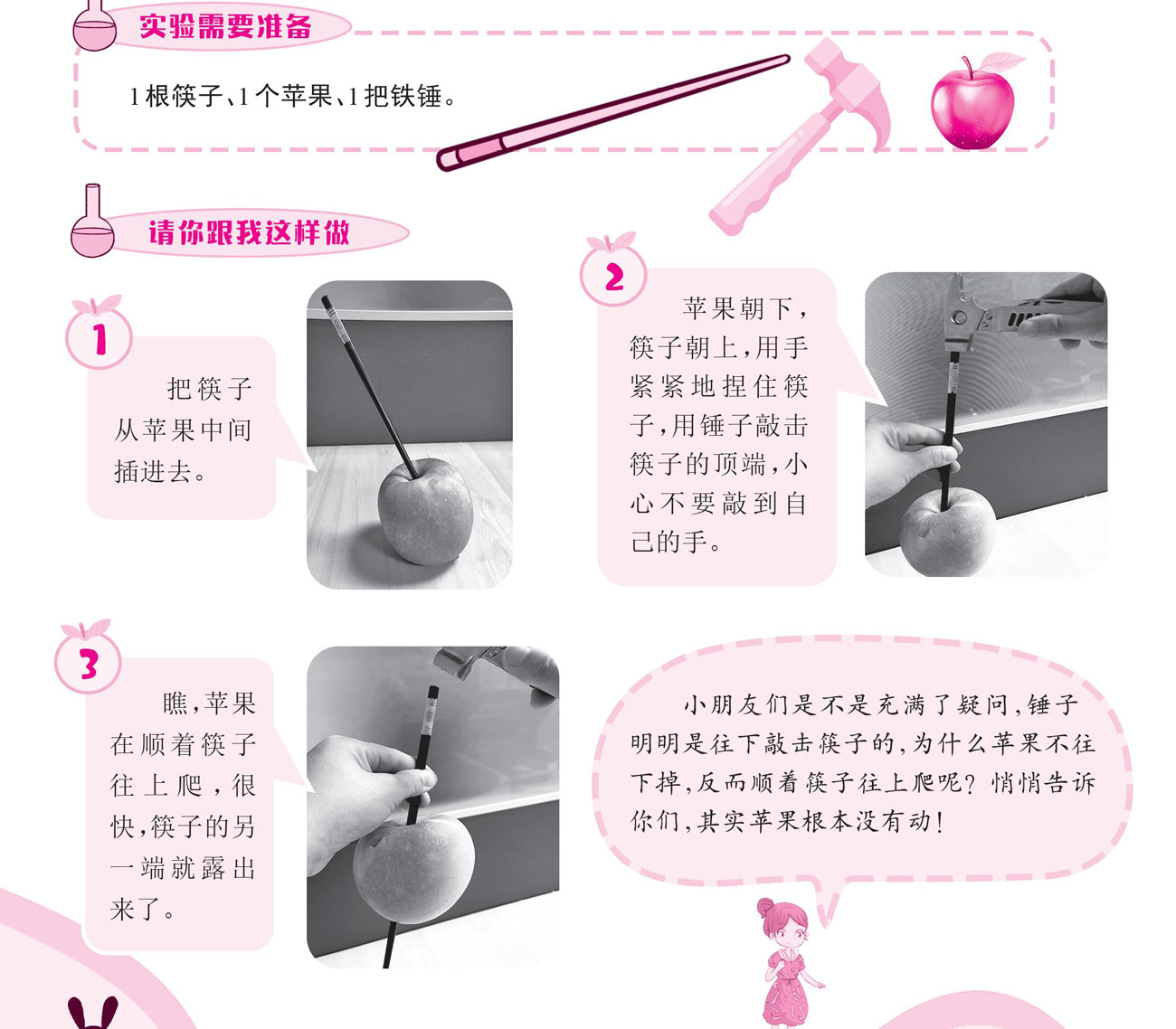 实验需要准备

1根筷子、1个苹果、1把铁锤。

请你跟我这样做

1

把筷子从苹果中间插进去。

2

苹果朝下，筷子朝上，用手紧紧地捏住筷子，用锤子敲击筷子的顶端，小心不要敲到自己的手。

3

瞧，苹果在顺着筷子往上爬，很快，筷子的另一端就露出来了。

小朋友们是不是充满了疑问，锤子明明是往下敲击筷子的，为什么苹果不往下掉，反而顺着筷子往上爬呢？悄悄告诉你们，其实苹果根本没有动！