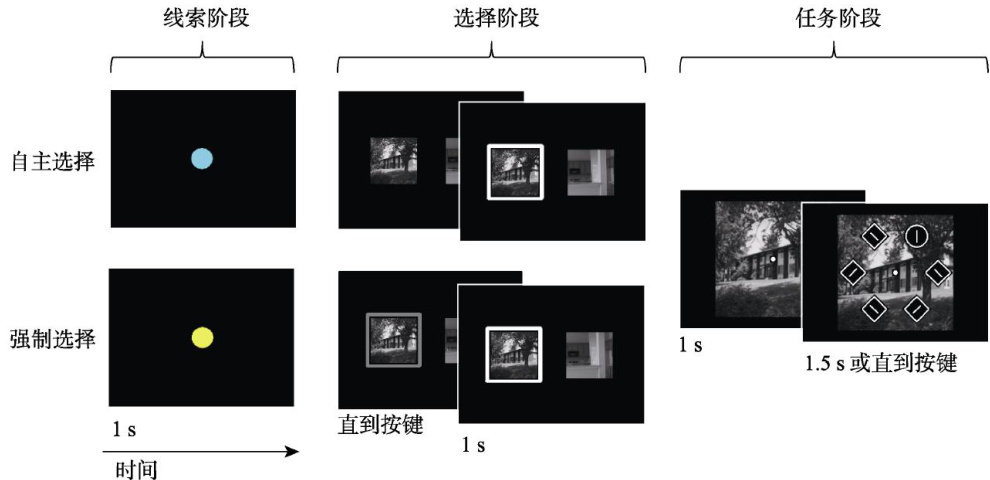 线索阶段

选择阶段

任务阶段

自主选择

强制选择

1 s

时间

直到按键

1 s

1 s

1.5 s 或直到按键