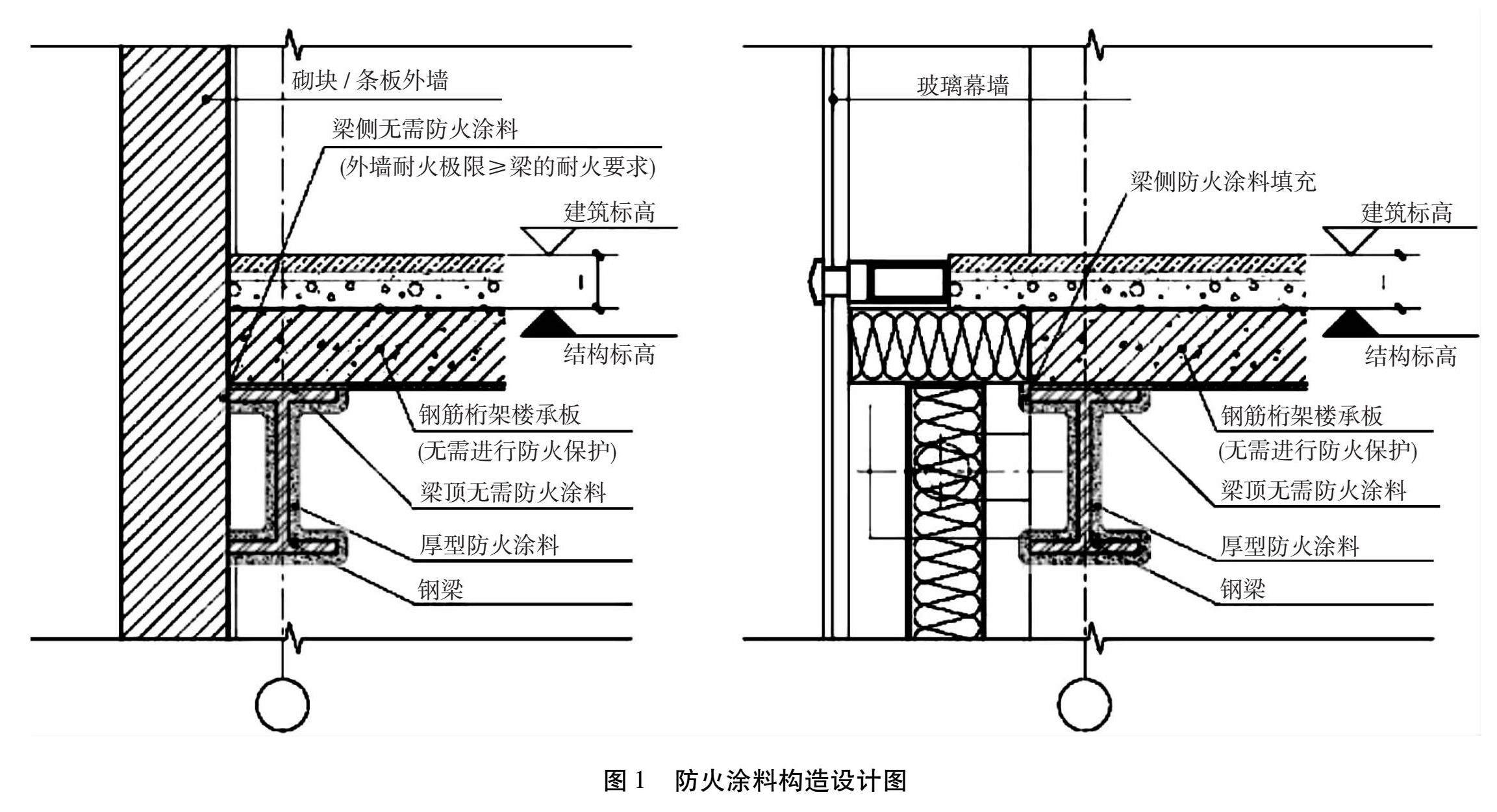 砌块 / 条板外墙

梁侧无需防火涂料
(外墙耐火极限≥梁的耐火要求)

建筑标高

结构标高

钢筋桁架楼承板
(无需进行防火保护)

梁顶无需防火涂料

厚型防火涂料

钢梁

玻璃幕墙

梁侧防火涂料填充

建筑标高

结构标高

钢筋桁架楼承板
(无需进行防火保护)

梁顶无需防火涂料

厚型防火涂料

钢梁

图 1　防火涂料构造设计图