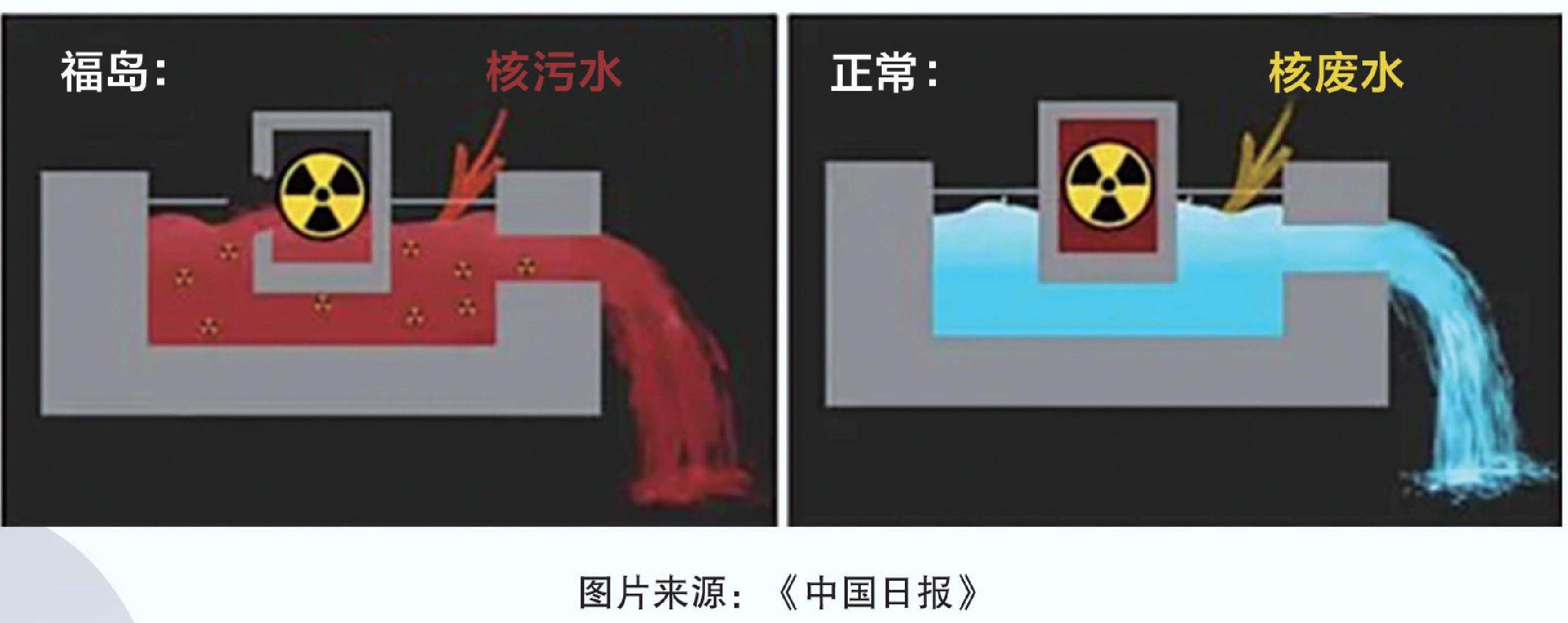 福岛：

核污水

正常：

核废水

图片来源：《中国日报》