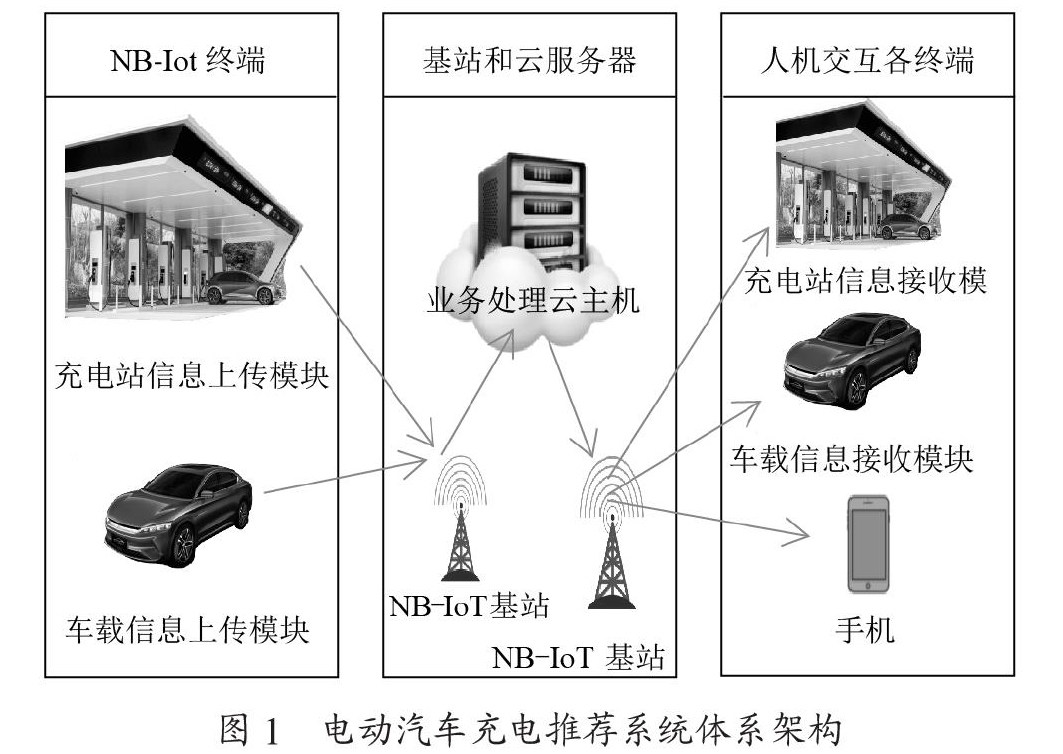 NB-Iot 终端

充电站信息上传模块

车载信息上传模块

基站和云服务器

业务处理云主机

NB-IoT基站

NB-IoT 基站

人机交互各终端

充电站信息接收模

车载信息接收模块

手机

图 1 电动汽车充电推荐系统体系架构