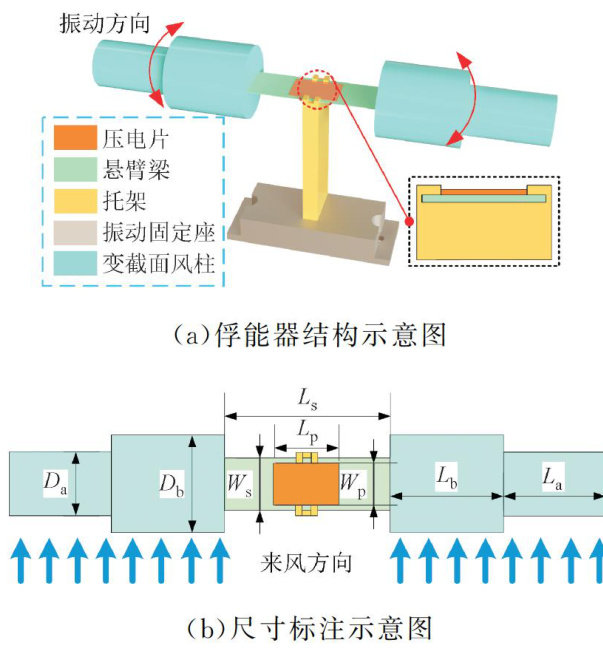 振动方向

压电片
悬臂梁
托架
振动固定座
变截面风柱

(a)俘能器结构示意图

$L_s$
$L_p$
$D_a$
$D_b$
$W_s$
$W_p$
$L_b$
$L_a$
来风方向

(b)尺寸标注示意图