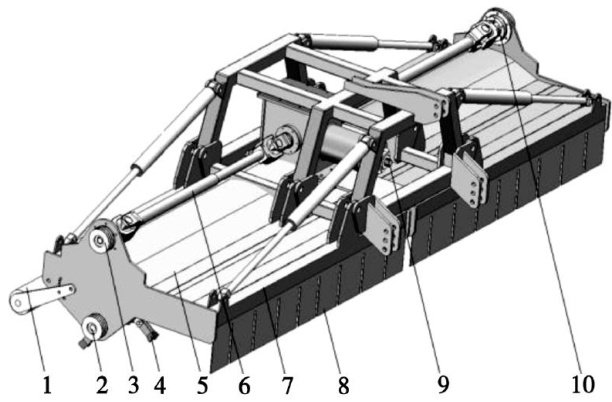 1 2 3 4 5 6 7 8 9 10