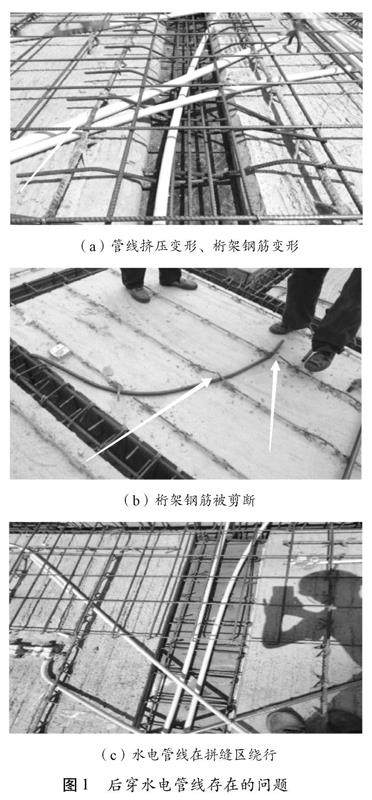 (a) 管线挤压变形、桁架钢筋变形

(b) 桁架钢筋被剪断

(c) 水电管线在拼缝区绕行

图1　后穿水电管线存在的问题