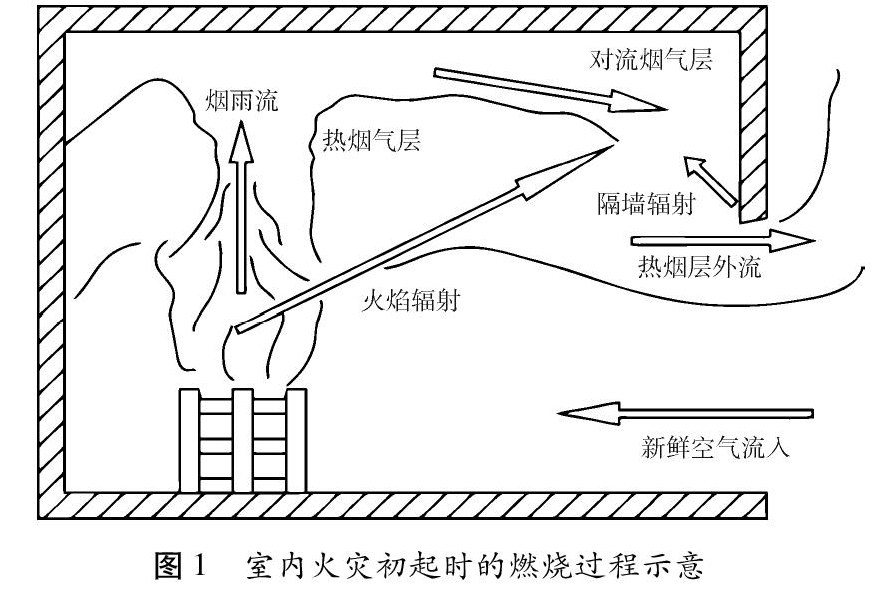 对流烟气层

烟雨流

热烟气层

隔墙辐射

热烟层外流

火焰辐射

新鲜空气流入

图 1　室内火灾初起时的燃烧过程示意