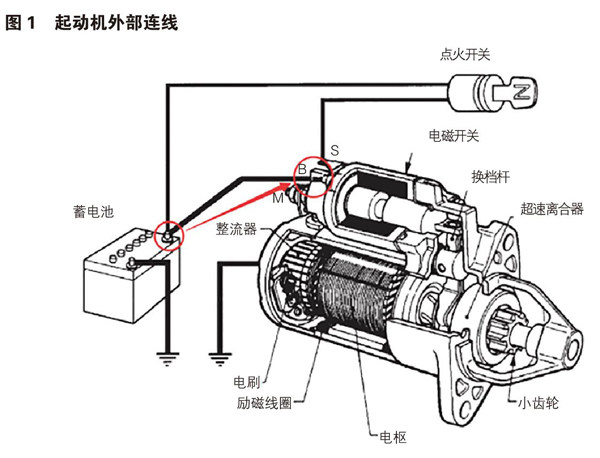 图 1　起动机外部连线

点火开关

电磁开关

S

B

M

换档杆

超速离合器

蓄电池

整流器

电刷

励磁线圈

电枢

小齿轮