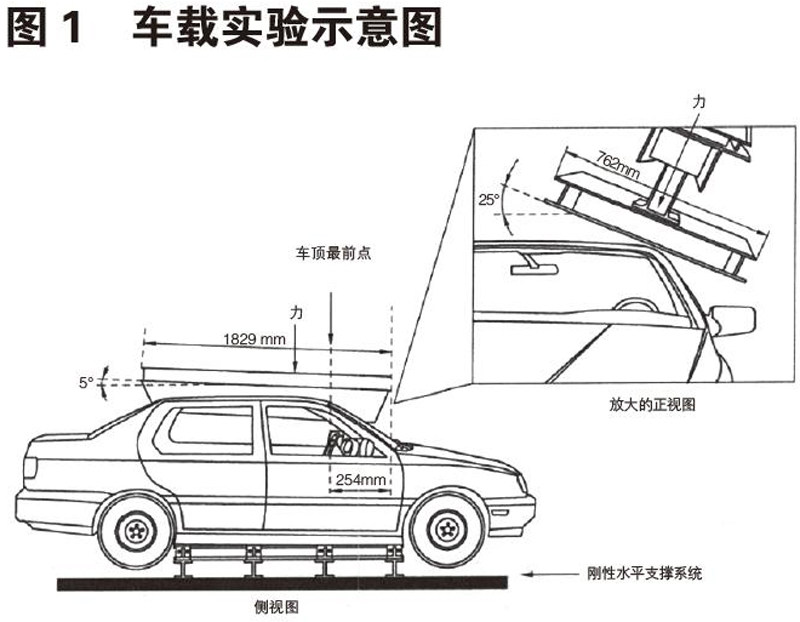 图 1　车载实验示意图

力

762mm

25°

车顶最前点

力

1829 mm

5°

放大的正视图

254mm

刚性水平支撑系统

侧视图