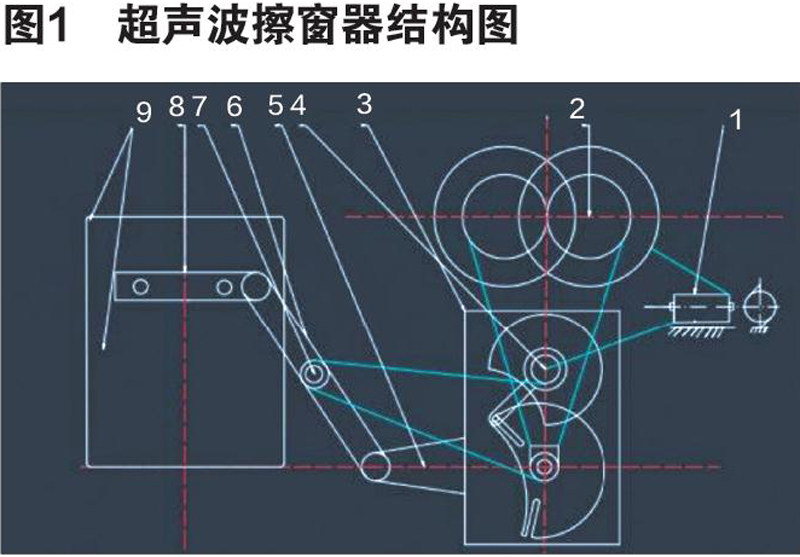 图1　超声波擦窗器结构图

9 8 7 6 5 4 3 2 1