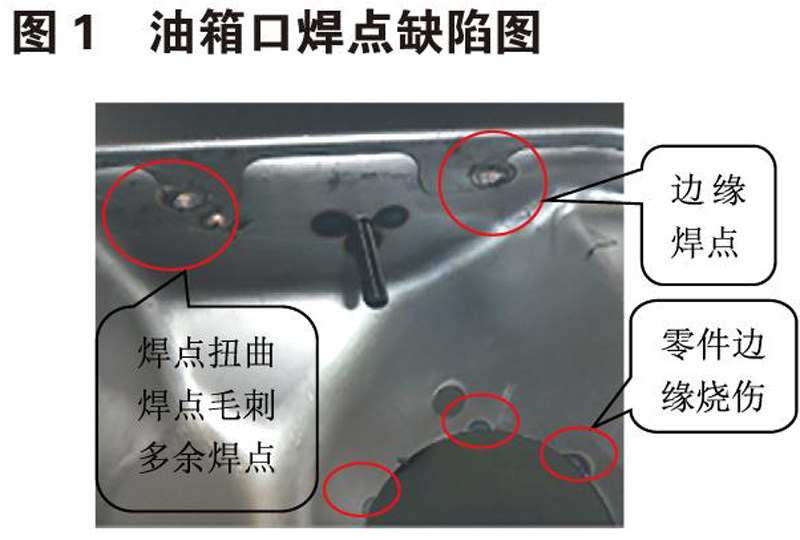 图 1　油箱口焊点缺陷图

边缘焊点

焊点扭曲
焊点毛刺
多余焊点

零件边缘烧伤