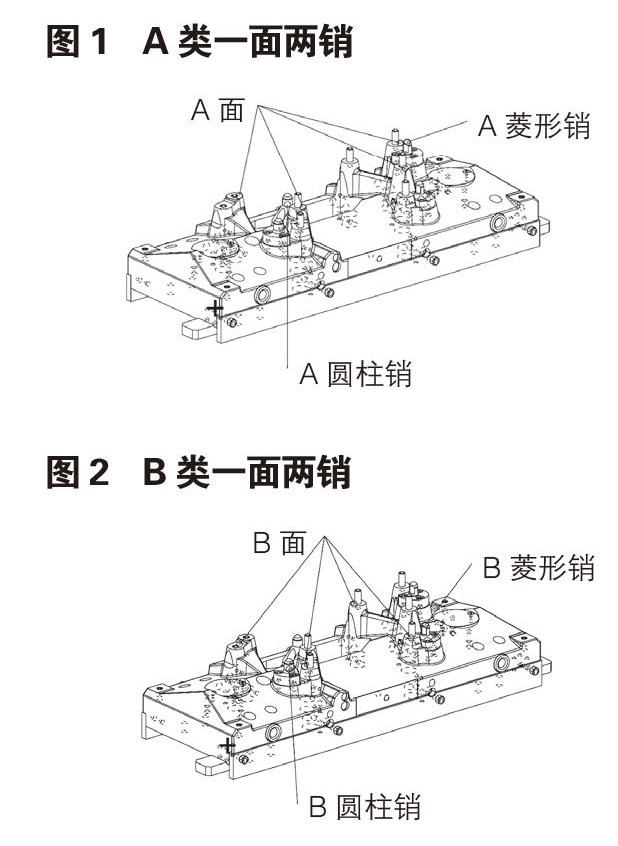 图 1　A 类一面两销

A 面

A 菱形销

A 圆柱销

图 2　B 类一面两销

B 面

B 菱形销

B 圆柱销