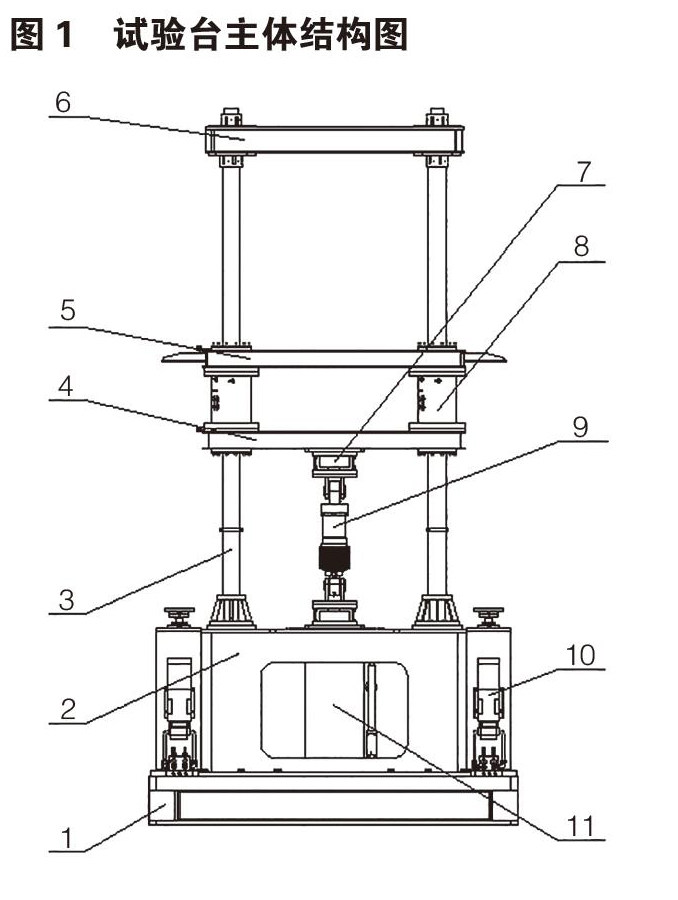 图 1　试验台主体结构图

6
7
8
5
4
9
3
10
2
1
11