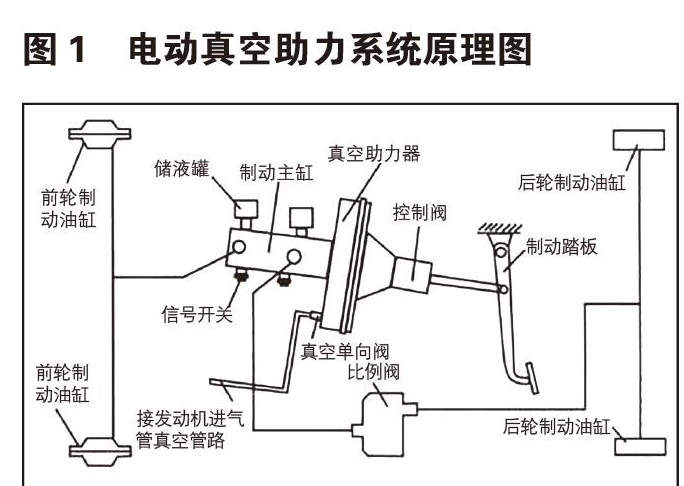 图 1　电动真空助力系统原理图

前轮制动油缸

储液罐

制动主缸

真空助力器

后轮制动油缸

控制阀

制动踏板

信号开关

真空单向阀

比例阀

前轮制动油缸

接发动机进气管真空管路

后轮制动油缸