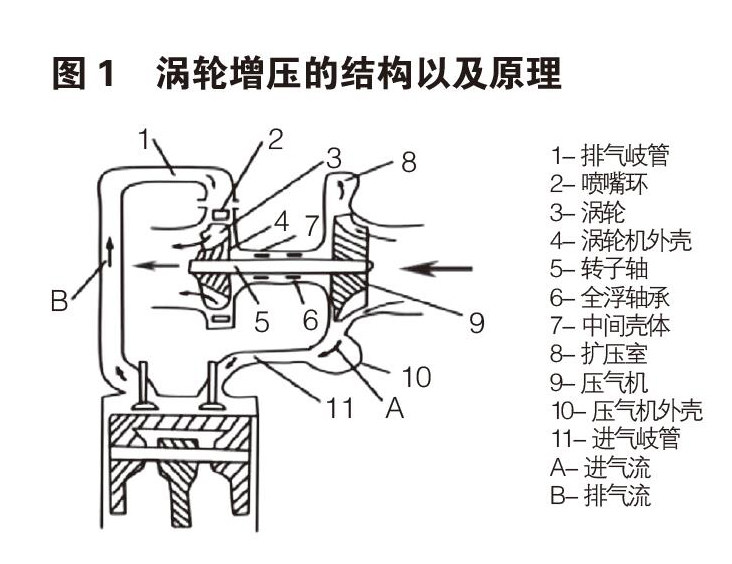 图 1　涡轮增压的结构以及原理

1
2
3
8
4
7
B
5
6
9
10
11
A

1– 排气岐管
2– 喷嘴环
3– 涡轮
4– 涡轮机外壳
5– 转子轴
6– 全浮轴承
7– 中间壳体
8– 扩压室
9– 压气机
10– 压气机外壳
11– 进气岐管
A– 进气流
B– 排气流