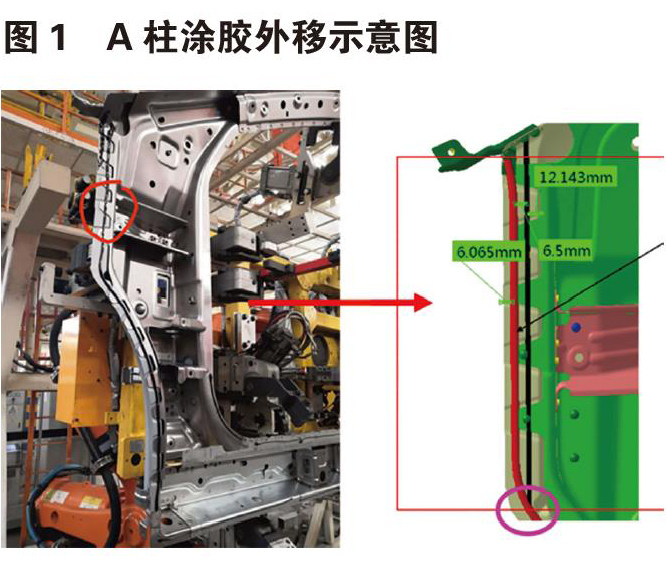 图 1　A 柱涂胶外移示意图

12.143mm

6.065mm

6.5mm