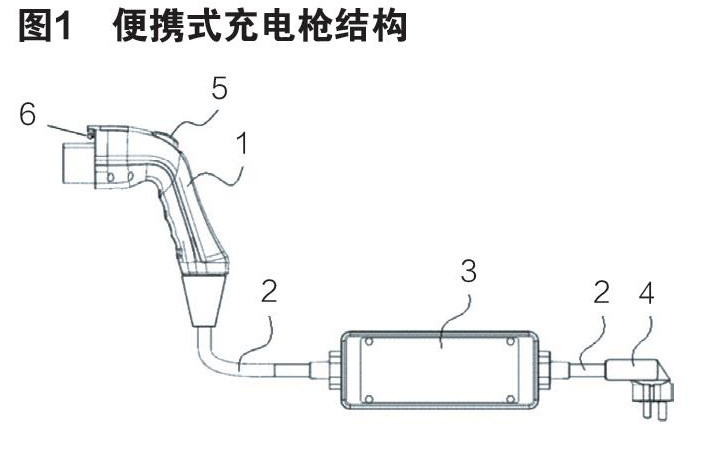 图1 便携式充电枪结构

6
5
1
2
3
2
4