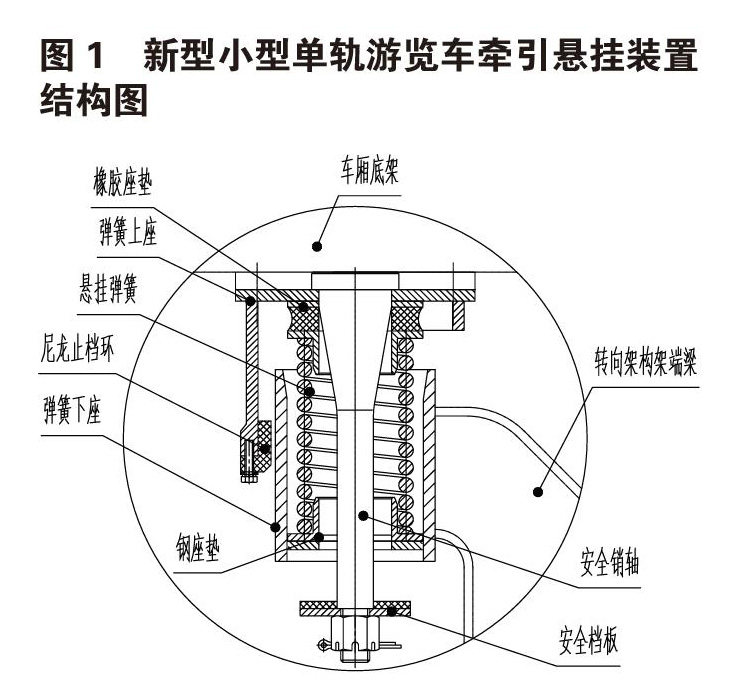 图 1　新型小型单轨游览车牵引悬挂装置结构图

橡胶座垫
车厢底架
弹簧上座
悬挂弹簧
尼龙止档环
弹簧下座
转向架构架端梁
钢座垫
安全销轴
安全档板