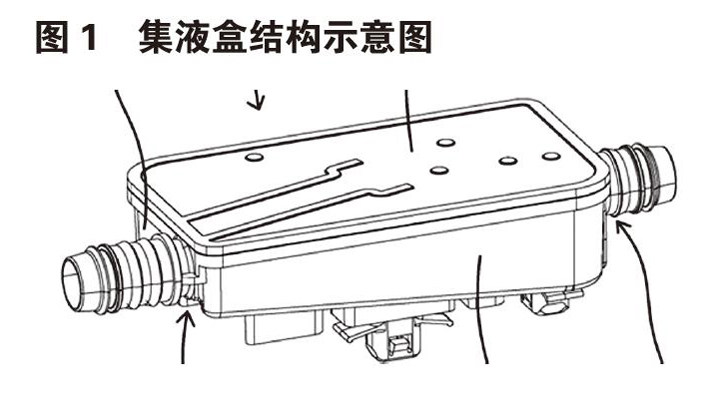 图 1　集液盒结构示意图