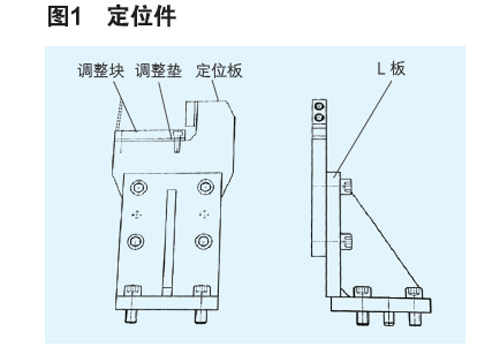 图1　定位件

调整块　调整垫　定位板

L 板