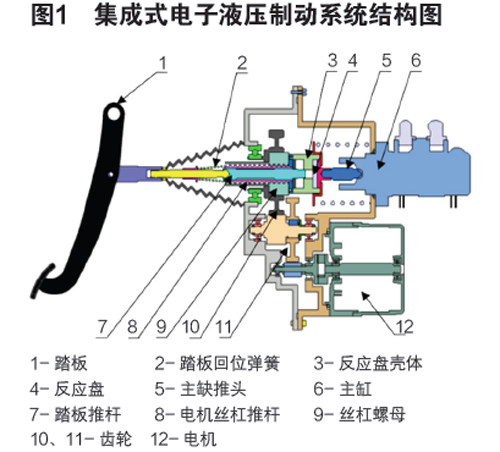 图1　集成式电子液压制动系统结构图

1 2 3 4 5 6

7 8 9 10 11 12

1- 踏板　2- 踏板回位弹簧　3- 反应盘壳体
4- 反应盘　5- 主缺推头　6- 主缸
7- 踏板推杆　8- 电机丝杠推杆　9- 丝杠螺母
10、11- 齿轮　12- 电机