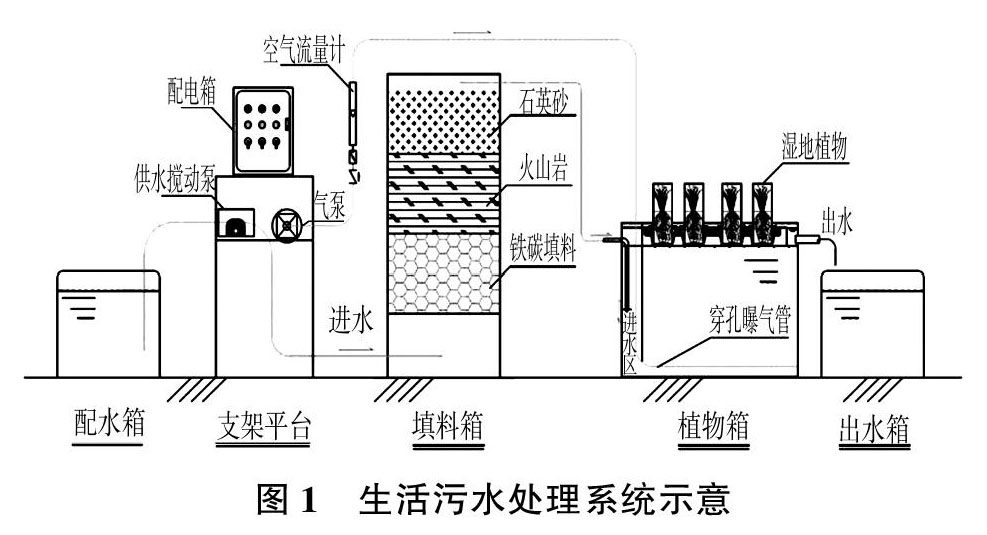 空气流量计
配电箱
供水搅动泵
气泵
石英砂
火山岩
铁碳填料
湿地植物
出水
进水
进水区
穿孔曝气管
配水箱
支架平台
填料箱
植物箱
出水箱
图 1 生活污水处理系统示意