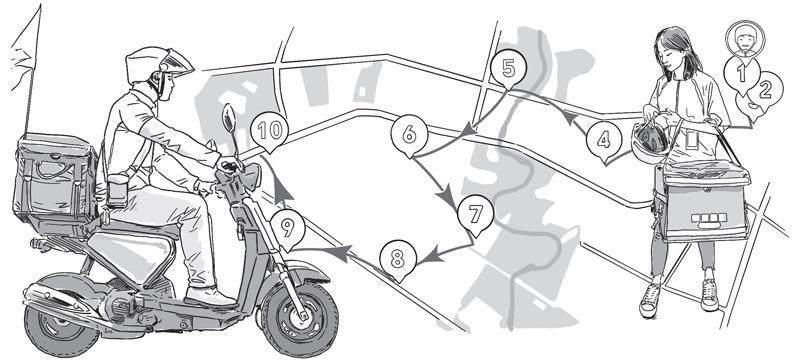 1
2
4
5
6
7
8
9
10