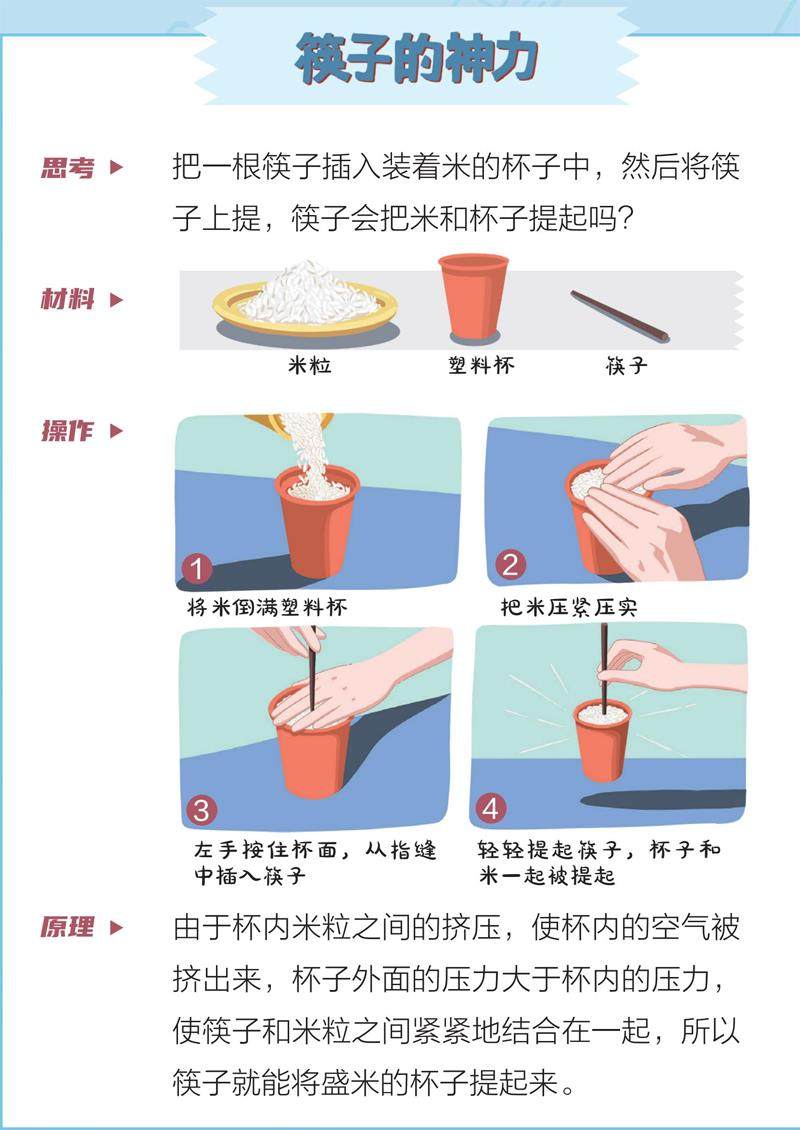 筷子的神力

思考 ▶ 把一根筷子插入装着米的杯子中，然后将筷子上提，筷子会把米和杯子提起吗？

材料 ▶

米粒　塑料杯　筷子

操作 ▶

1
将米倒满塑料杯

2
把米压紧压实

3
左手按住杯面，从指缝中插入筷子

4
轻轻提起筷子，杯子和米一起被提起

原理 ▶ 由于杯内米粒之间的挤压，使杯内的空气被挤出来，杯子外面的压力大于杯内的压力，使筷子和米粒之间紧紧地结合在一起，所以筷子就能将盛米的杯子提起来。