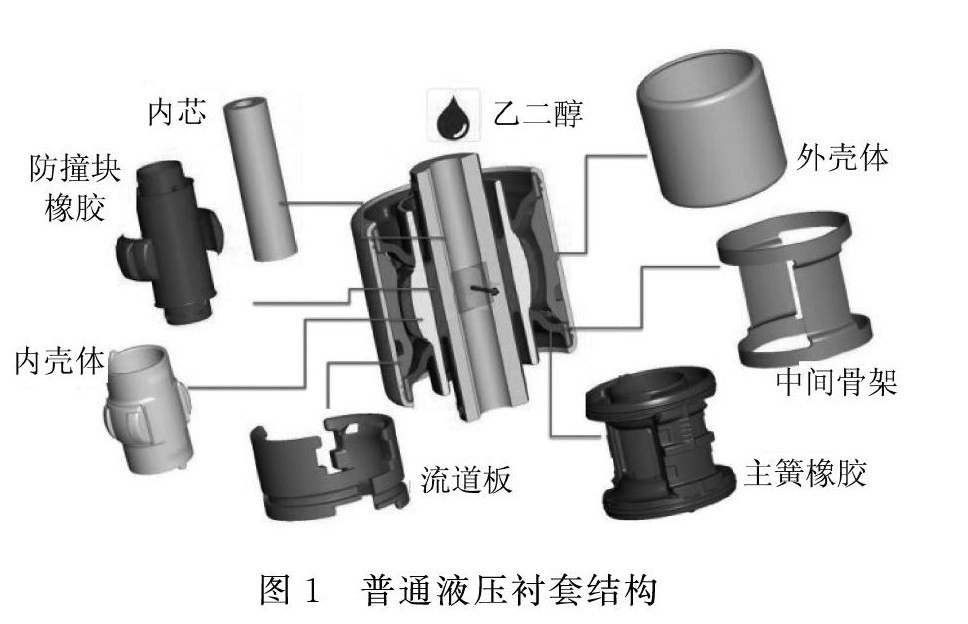 内芯

乙二醇

外壳体

防撞块橡胶

内壳体

中间骨架

流道板

主簧橡胶

图 1 普通液压衬套结构