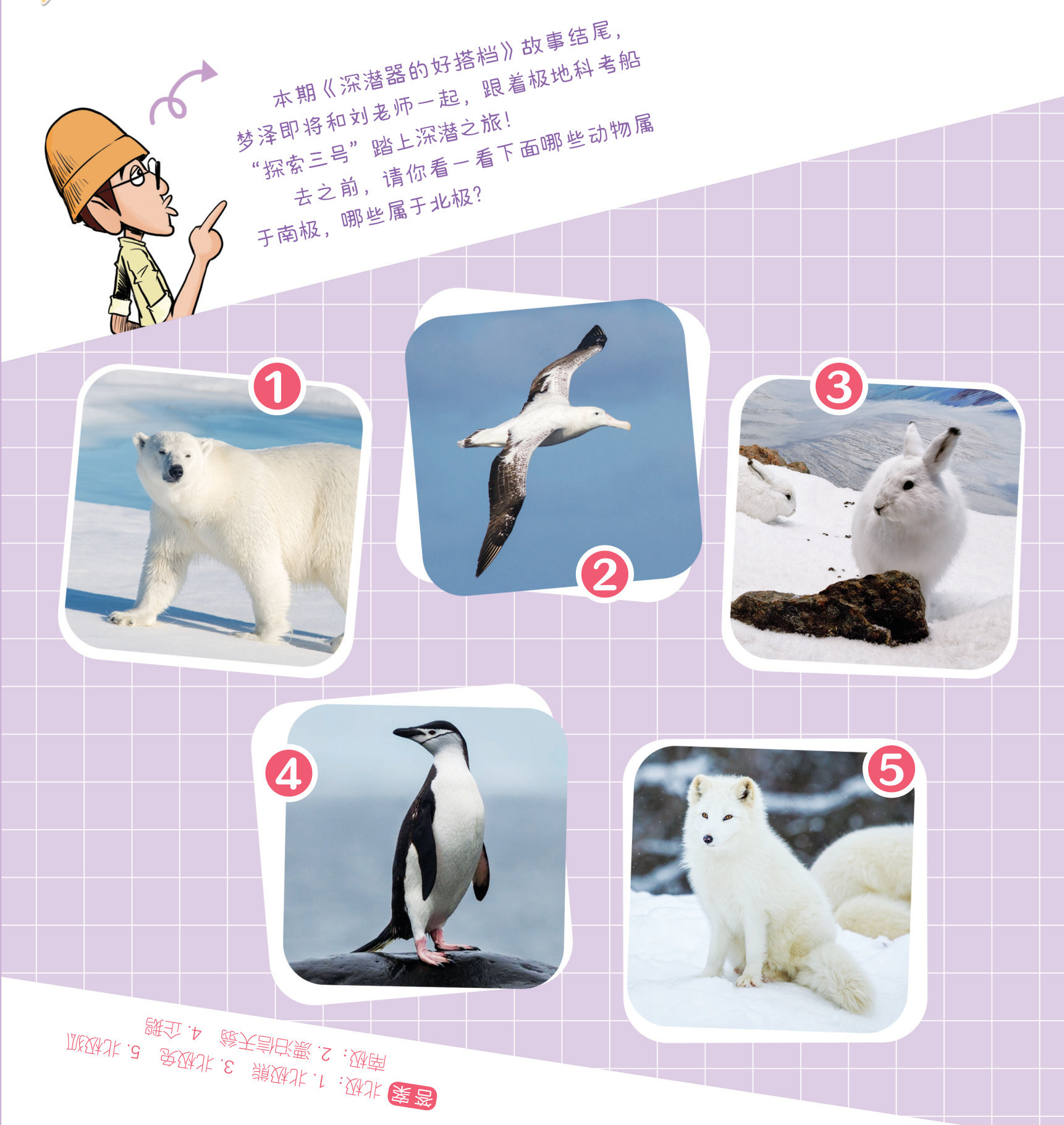 本期《深潜器的好搭档》故事结尾，梦泽即将和刘老师一起，跟着极地科考船“探索三号”踏上深潜之旅！

去之前，请你看一看下面哪些动物属于南极，哪些属于北极？

1

2

3

4

5

答案 北极：1. 北极熊　3. 北极兔　5. 北极狐
南极：2. 漂泊信天翁　4. 企鹅