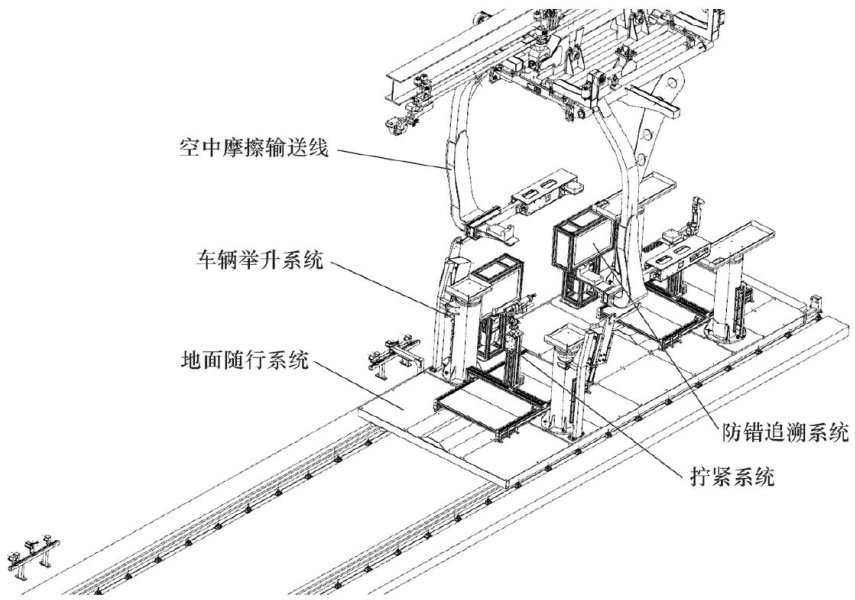 空中摩擦输送线

车辆举升系统

地面随行系统

防错追溯系统

拧紧系统