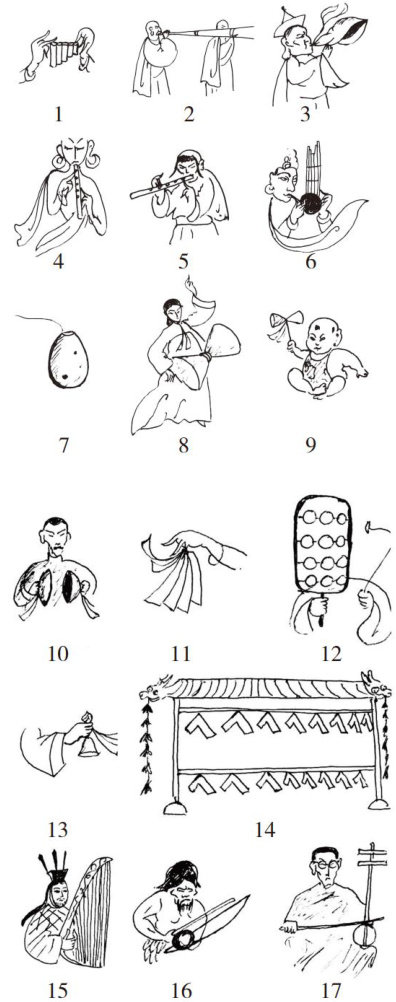 1
2
3
4
5
6
7
8
9
10
11
12
13
14
15
16
17