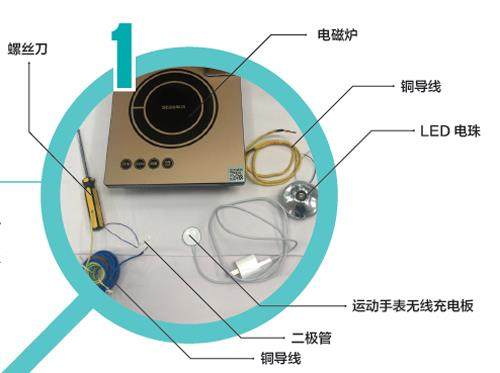 1

螺丝刀

电磁炉

铜导线

LED 电珠

运动手表无线充电板

二极管

铜导线