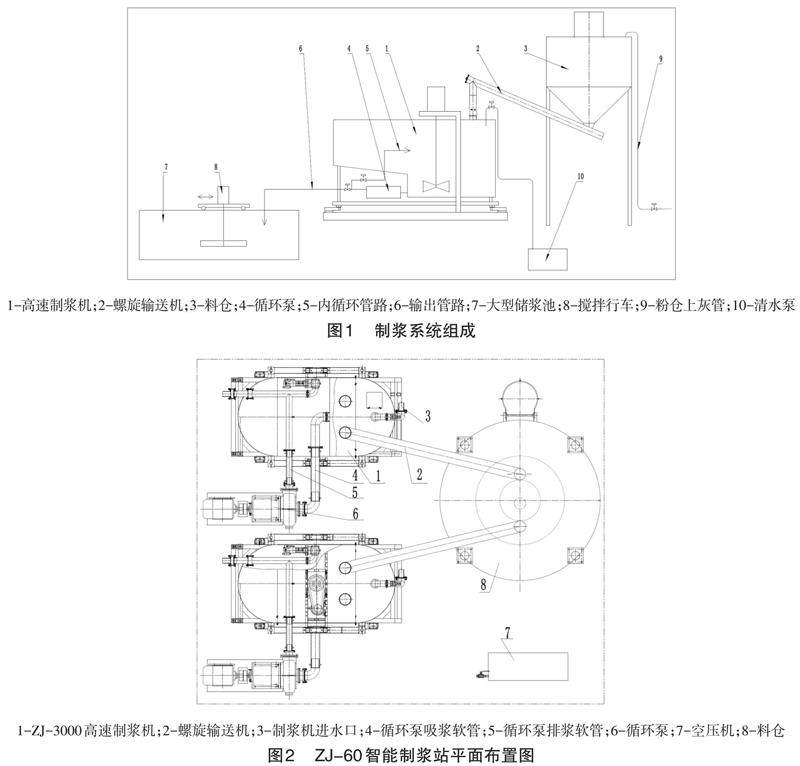 6 4 5 1 2 3 9

7 8 10

1-高速制浆机;2-螺旋输送机;3-料仓;4-循环泵;5-内循环管路;6-输出管路;7-大型储浆池;8-搅拌行车;9-粉仓上灰管;10-清水泵

图1 制浆系统组成

3 4 1 2 5 6 8 7

1-ZJ-3000高速制浆机;2-螺旋输送机;3-制浆机进水口;4-循环泵吸浆软管;5-循环泵排浆软管;6-循环泵;7-空压机;8-料仓

图2 ZJ-60智能制浆站平面布置图