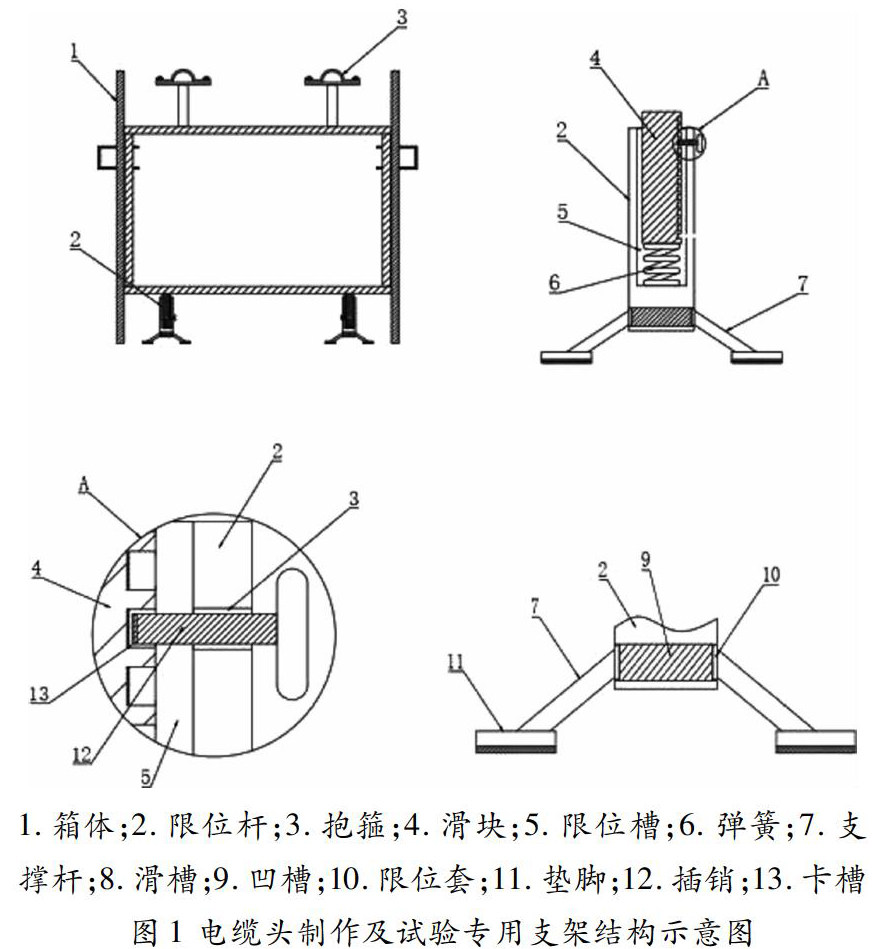 1

3

2

4

A

2

5

6

7

A

2

3

4

13

12

5

2

9

10

7

11

1. 箱体;2. 限位杆;3. 抱箍;4. 滑块;5. 限位槽;6. 弹簧;7. 支撑杆;8. 滑槽;9. 凹槽;10. 限位套;11. 垫脚;12. 插销;13. 卡槽

图 1 电缆头制作及试验专用支架结构示意图