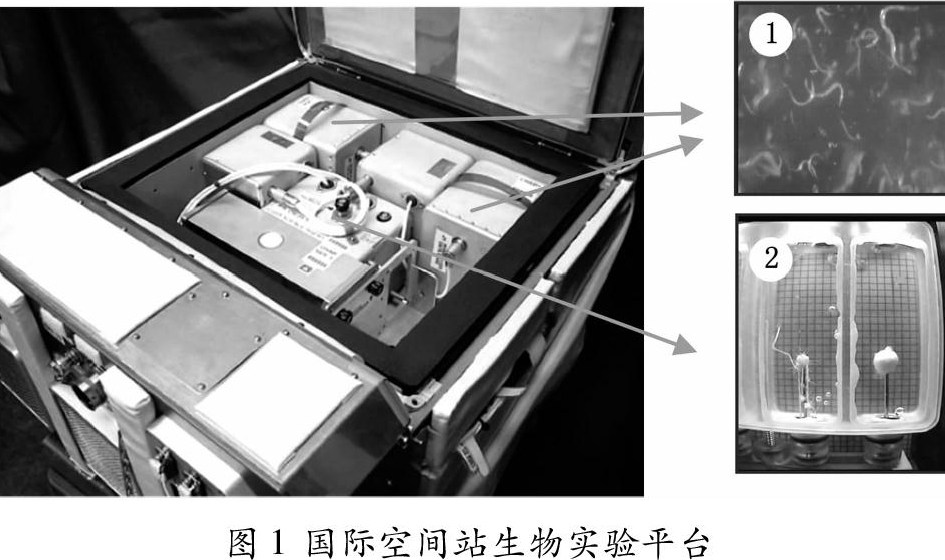 1

2

图 1 国际空间站生物实验平台