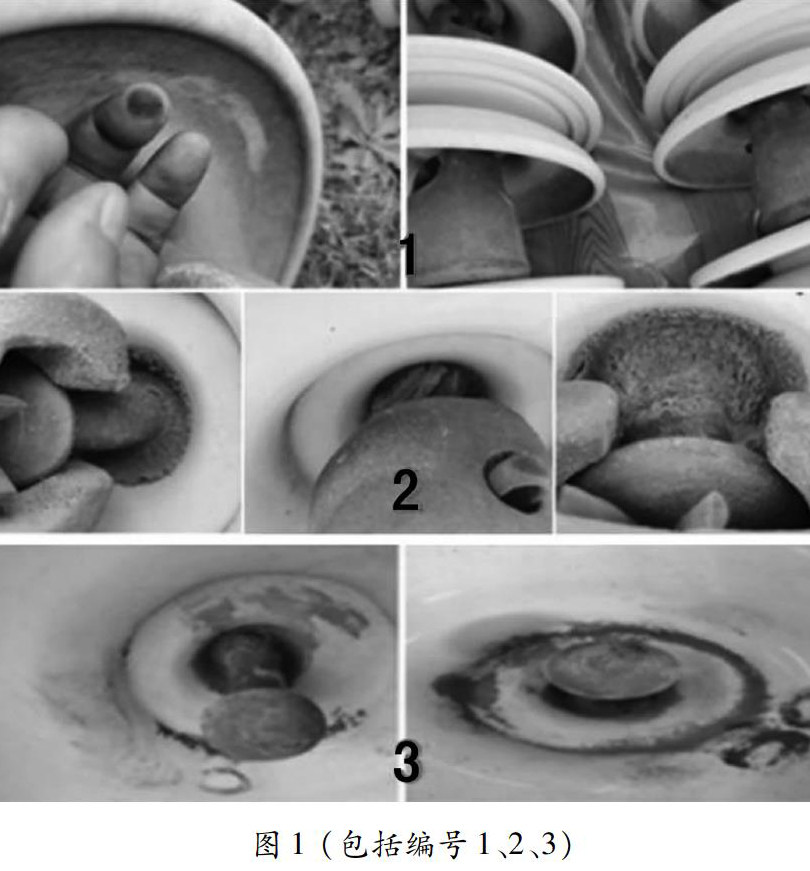 1

2

3

图 1（包括编号 1、2、3）