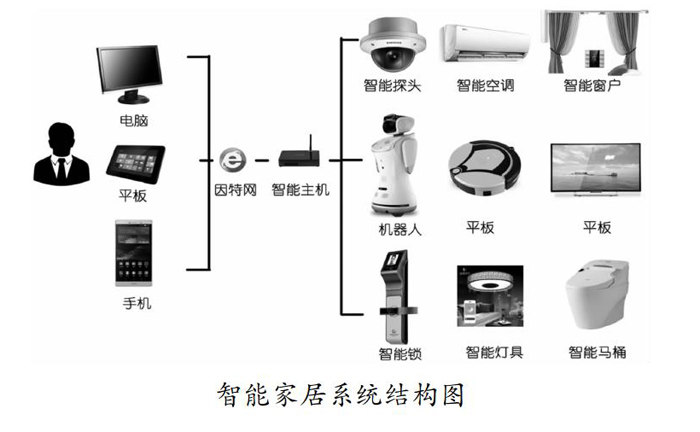 电脑

平板

手机

因特网

智能主机

智能探头

智能空调

智能窗户

机器人

平板

平板

智能锁

智能灯具

智能马桶

智能家居系统结构图