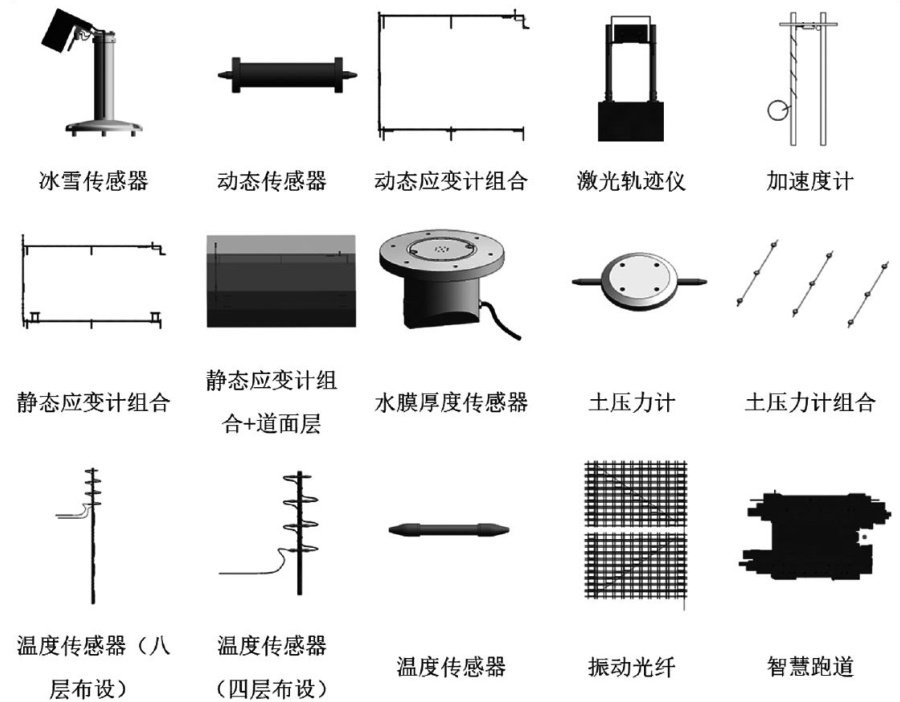 冰雪传感器

动态传感器

动态应变计组合

激光轨迹仪

加速度计

静态应变计组合

静态应变计组合+道面层

水膜厚度传感器

土压力计

土压力计组合

温度传感器（八层布设）

温度传感器（四层布设）

温度传感器

振动光纤

智慧跑道